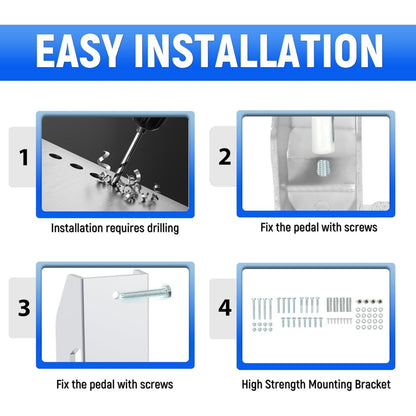 EASY INSTALLATION

1

Installation requires drilling

2

Fix the pedal with screws

3

Fix the pedal with screws

4

High Strength Mounting Bracket