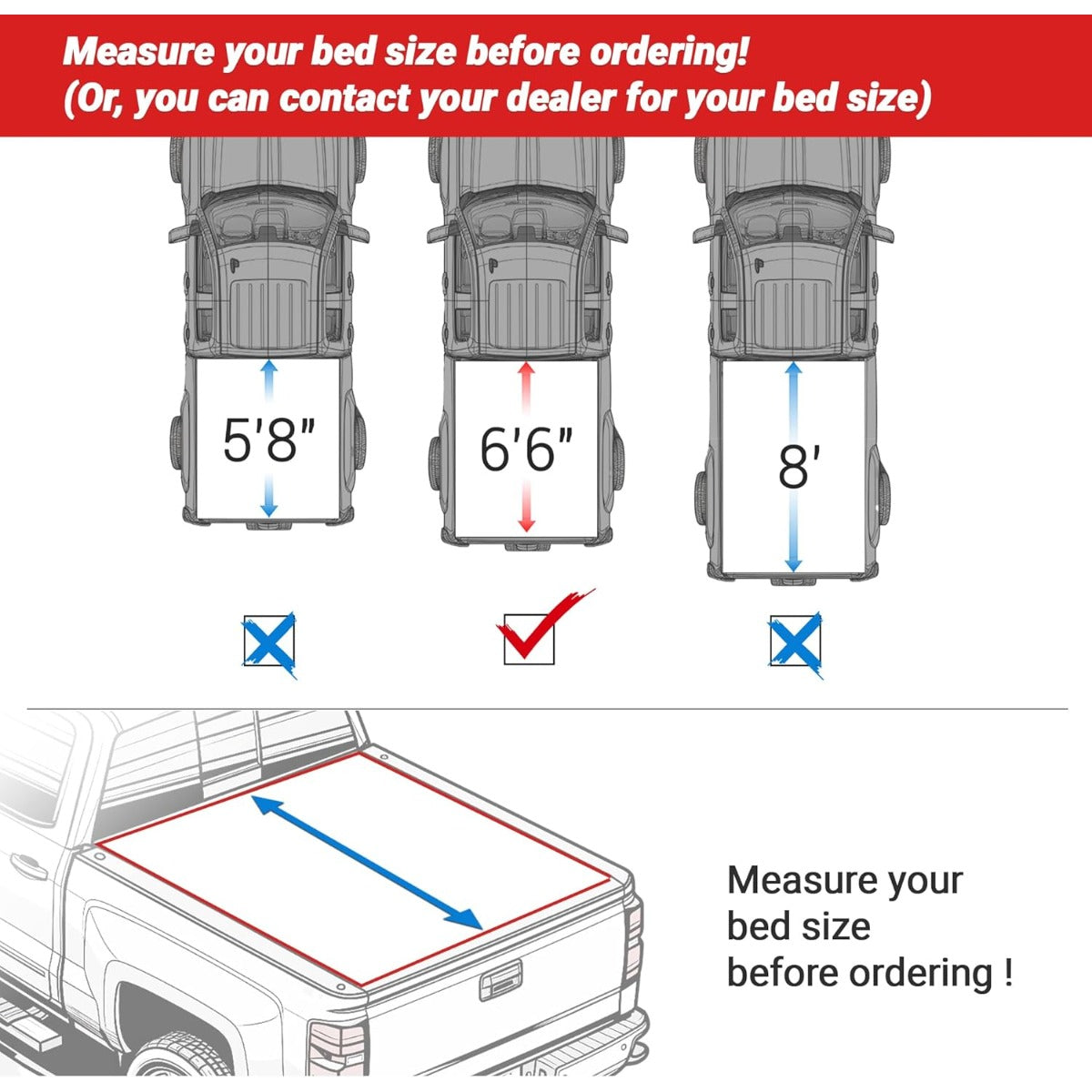 Measure your bed size before ordering!
(Or, you can contact your dealer for your bed size)

5'8"

6'6"

8'

Measure your bed size before ordering !