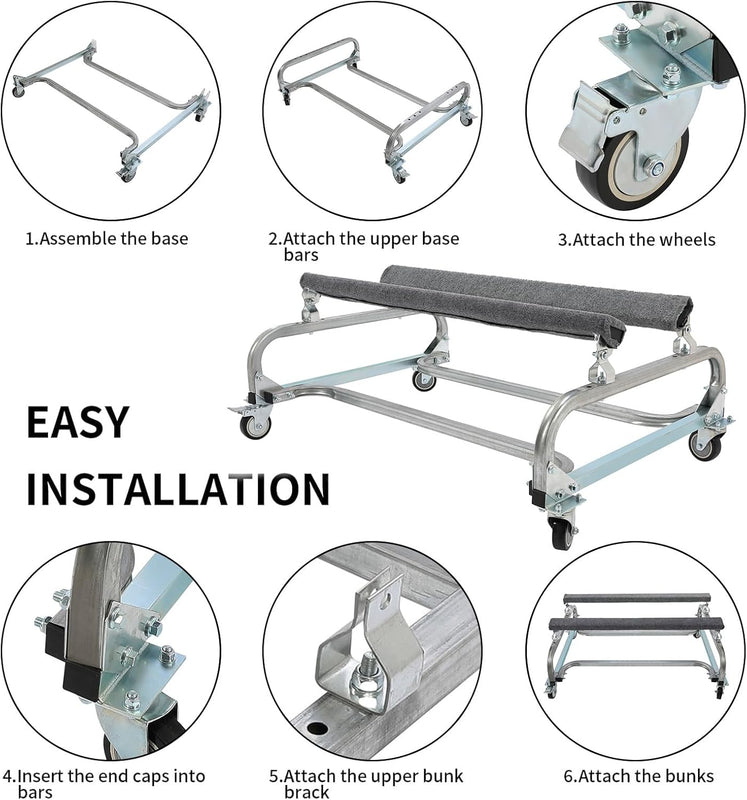 1.Assemble the base

2.Attach the upper base bars

3.Attach the wheels

EASY

INSTALLATION

4.Insert the end caps into bars

5.Attach the upper bunk brack

6.Attach the bunks