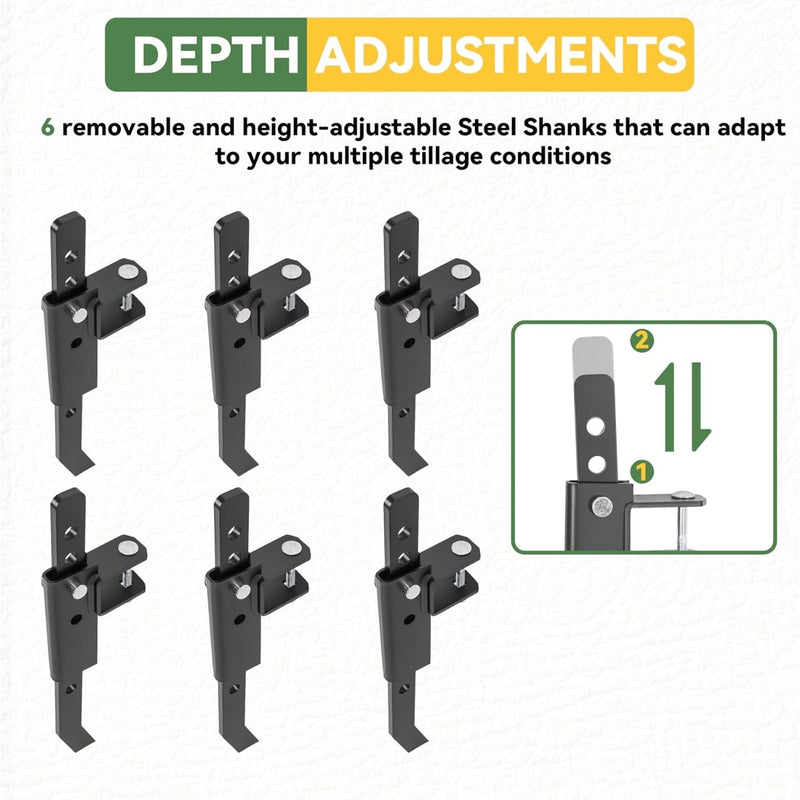 DEPTH ADJUSTMENTS

6 removable and height-adjustable Steel Shanks that can adapt to your multiple tillage conditions

2

1