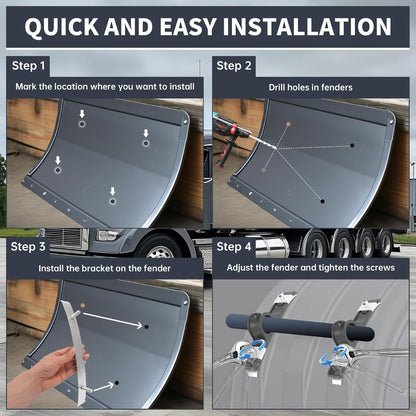 QUICK AND EASY INSTALLATION

Step 1

Mark the location where you want to install

Step 2

Drill holes in fenders

Step 3

Install the bracket on the fender

Step 4

Adjust the fender and tighten the screws